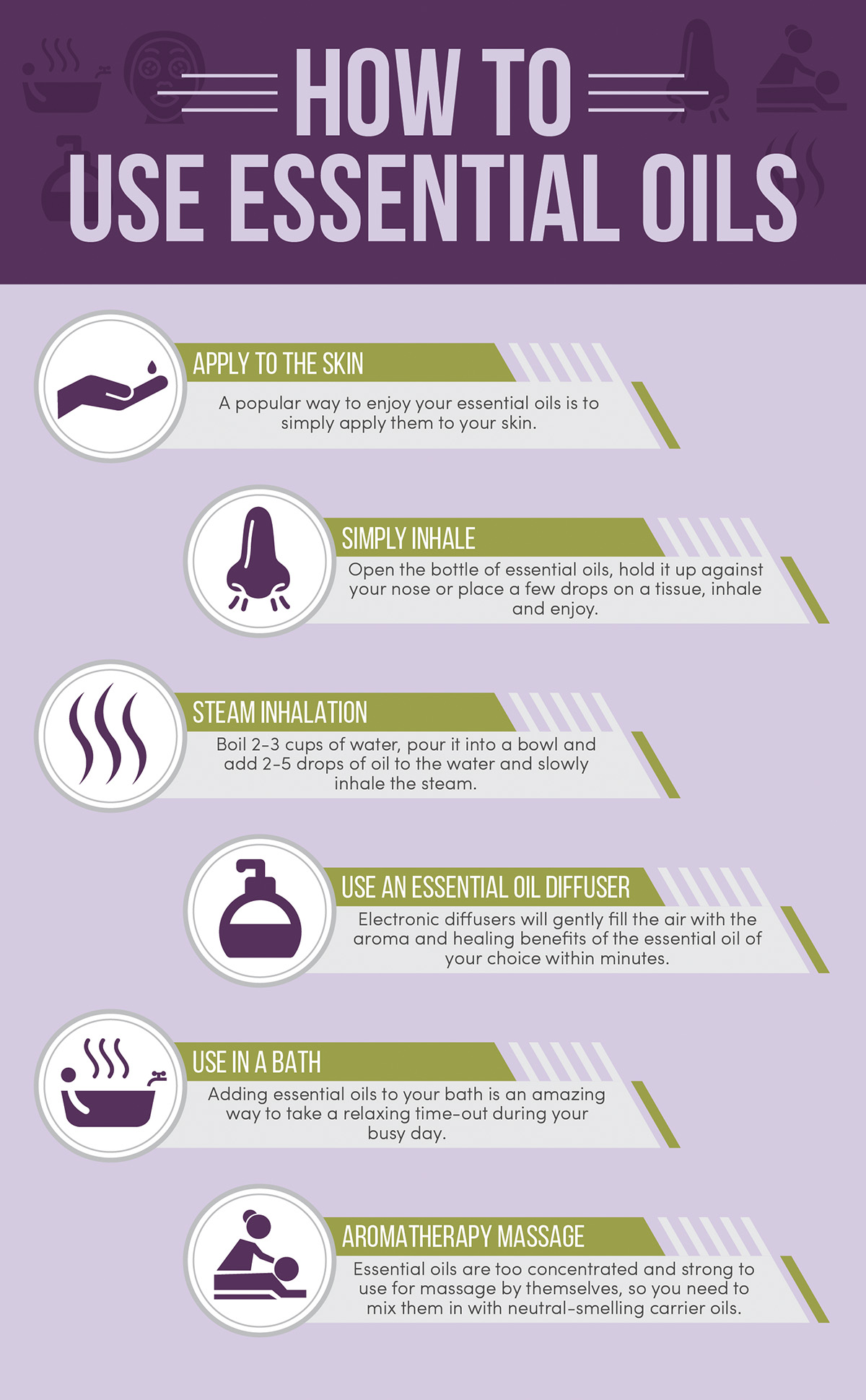 HOW TO
USE ESSENTIAL OILS

APPLY TO THE SKIN

A popular way to enjoy your essential oils is to simply apply them to your skin.

SIMPLY INHALE

Open the bottle of essential oils, hold it up against your nose or place a few drops on a tissue, inhale and enjoy.

STEAM INHALATION

Boil 2-3 cups of water, pour it into a bowl and add 2-5 drops of oil to the water and slowly inhale the steam.

USE AN ESSENTIAL OIL DIFFUSER

Electronic diffusers will gently fill the air with the aroma and healing benefits of the essential oil of your choice within minutes.

USE IN A BATH

Adding essential oils to your bath is an amazing way to take a relaxing time-out during your busy day.

AROMATHERAPY MASSAGE

Essential oils are too concentrated and strong to use for massage by themselves, so you need to mix them in with neutral-smelling carrier oils.